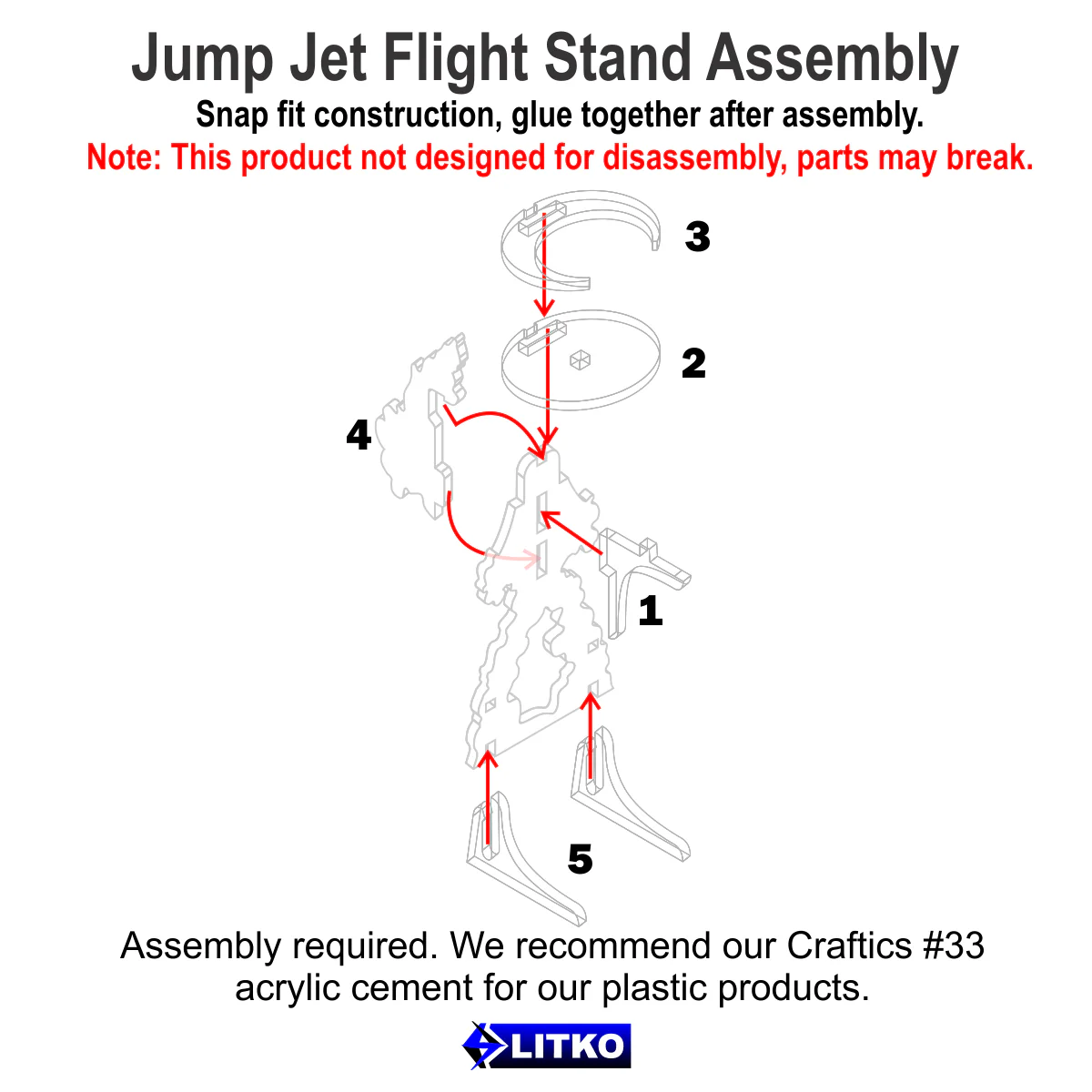 Jump Jet Flight Stand Assembly

Snap fit construction, glue together after assembly.

Note: This product not designed for disassembly, parts may break.

3

2

4

1

5

Assembly required. We recommend our Craftics #33 acrylic cement for our plastic products.

LITKO