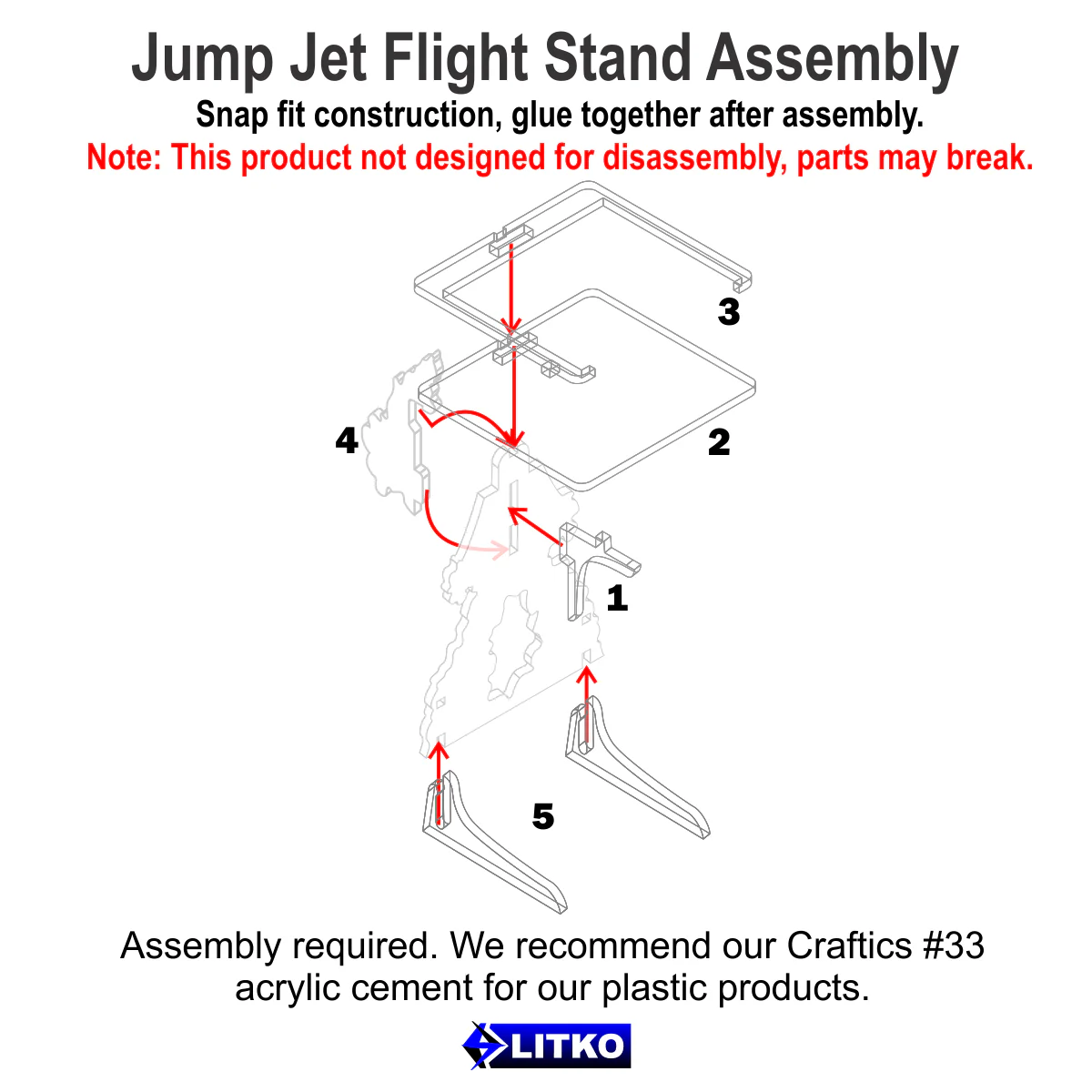 Jump Jet Flight Stand Assembly

Snap fit construction, glue together after assembly.

Note: This product not designed for disassembly, parts may break.

3

4

2

1

5

Assembly required. We recommend our Craftics #33 acrylic cement for our plastic products.

LITKO