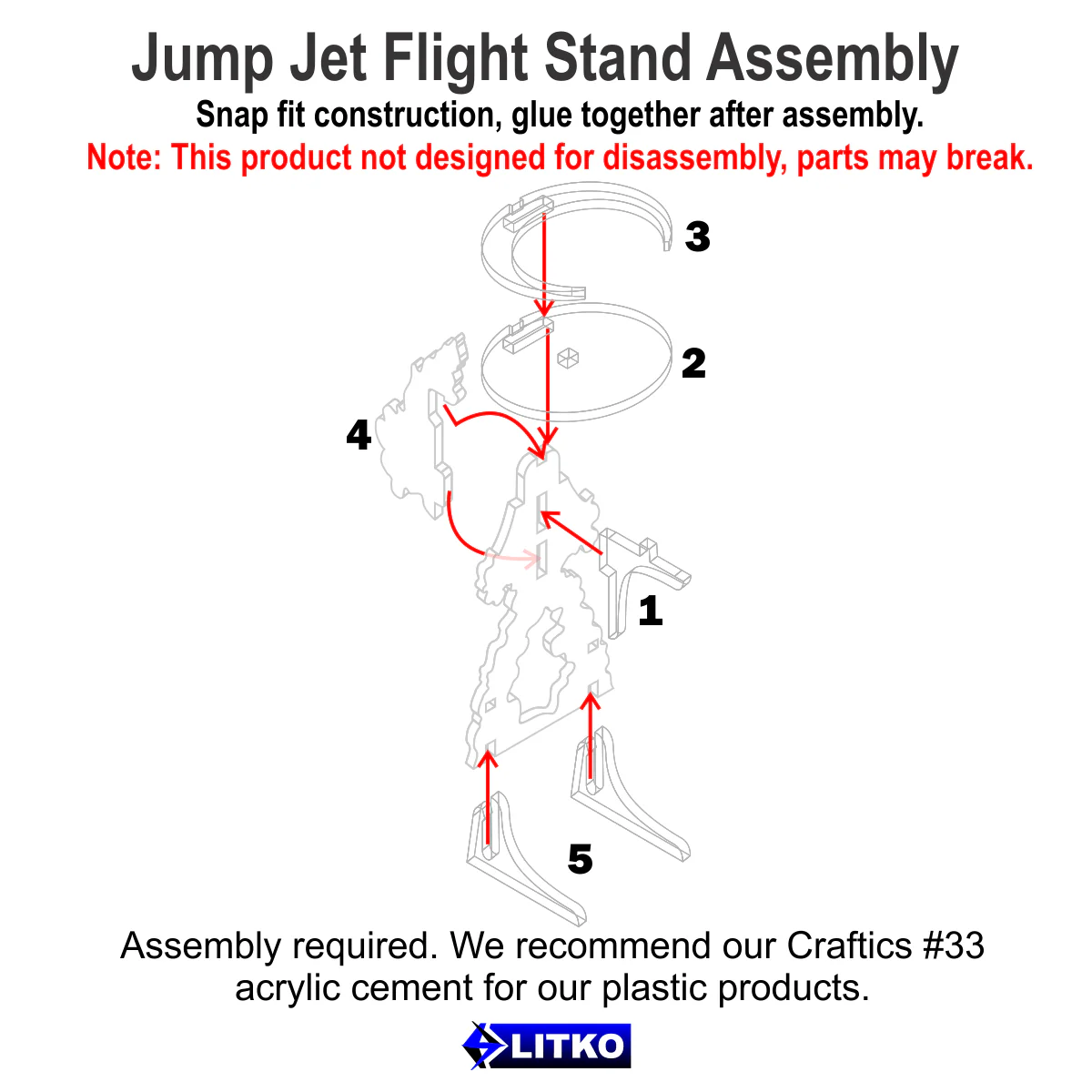 Jump Jet Flight Stand Assembly

Snap fit construction, glue together after assembly.

Note: This product not designed for disassembly, parts may break.

3

2

4

1

5

Assembly required. We recommend our Craftics #33 acrylic cement for our plastic products.

LITKO