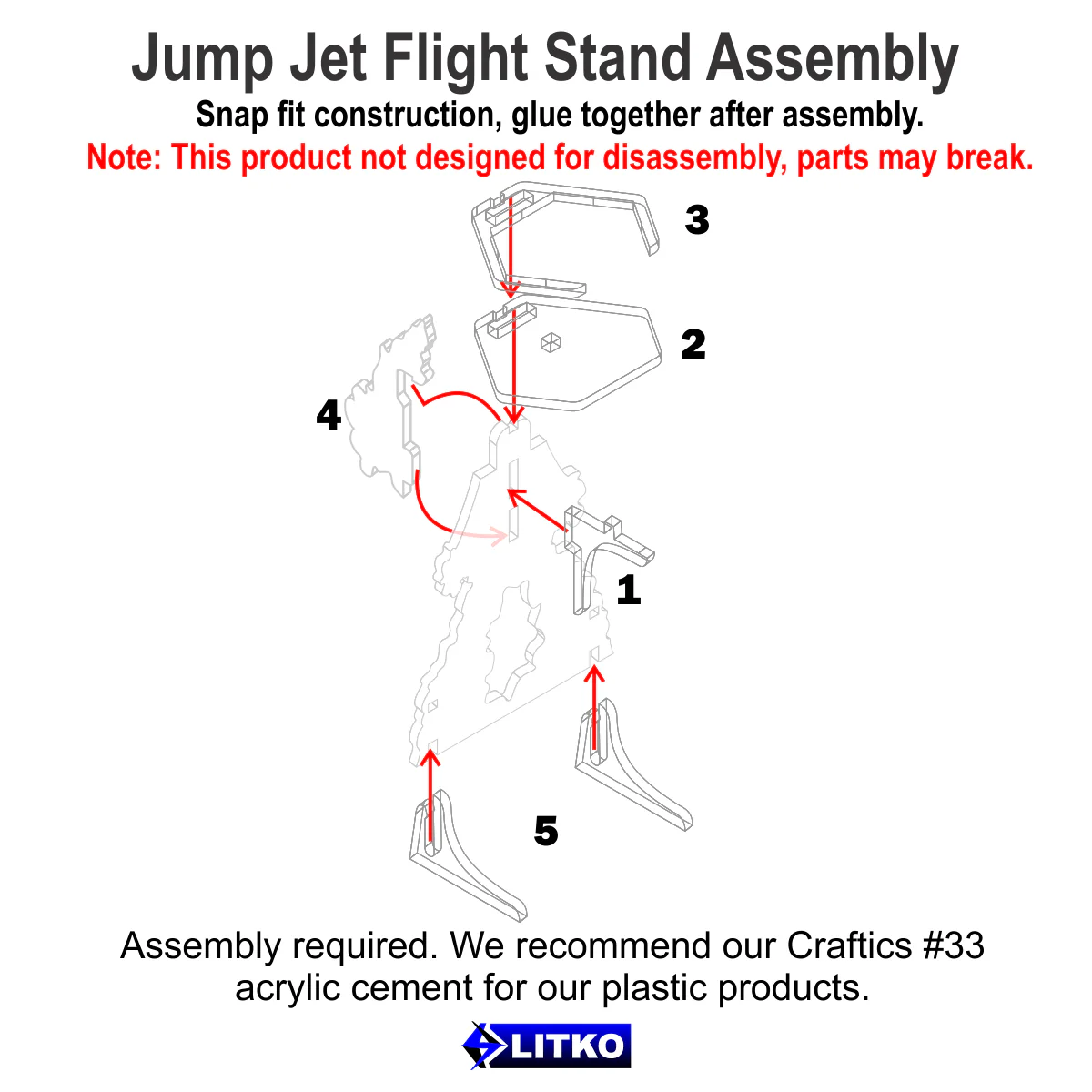 Jump Jet Flight Stand Assembly
Snap fit construction, glue together after assembly.
Note: This product not designed for disassembly, parts may break.

3
2
4
1
5

Assembly required. We recommend our Craftics #33 acrylic cement for our plastic products.

LITKO