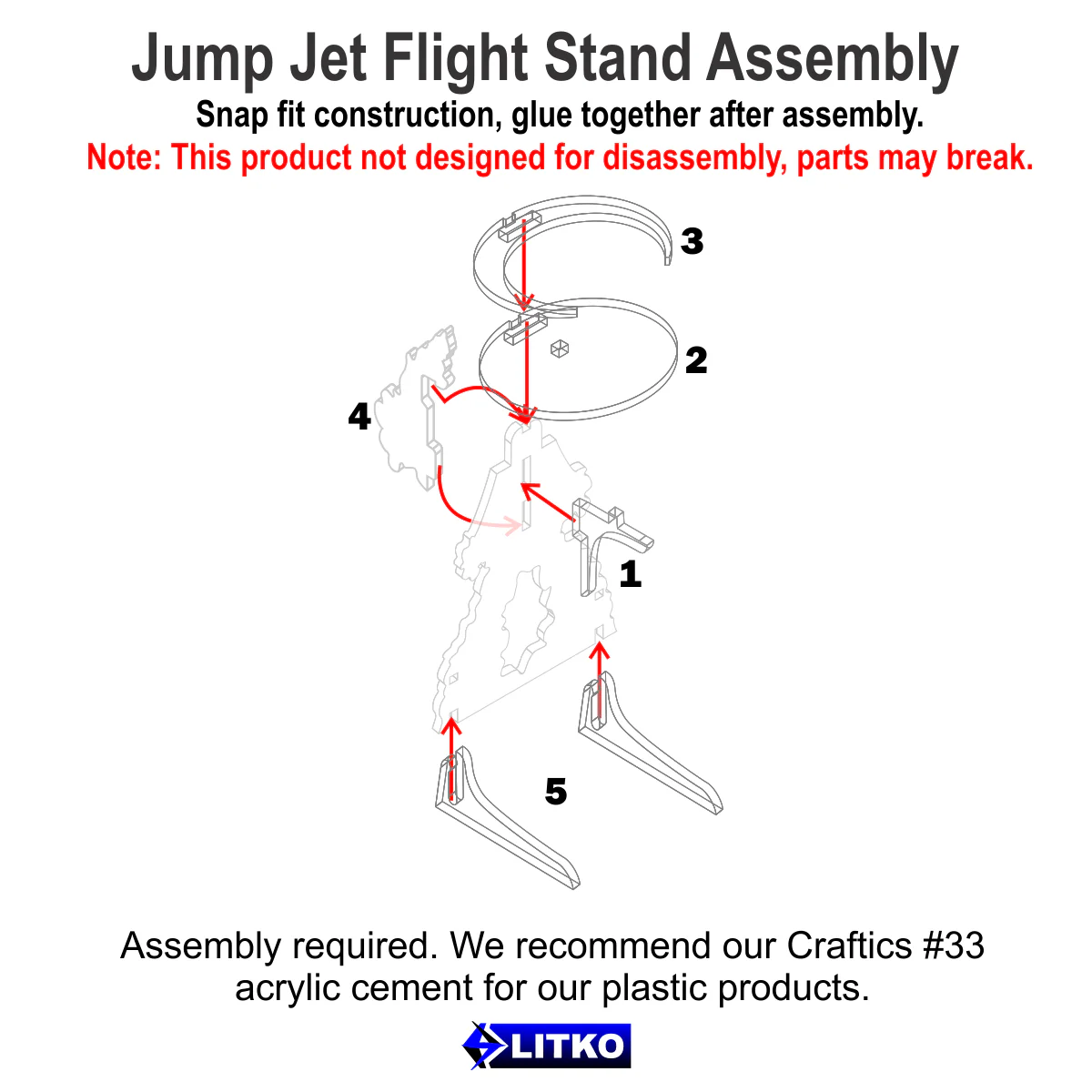 Jump Jet Flight Stand Assembly

Snap fit construction, glue together after assembly.

Note: This product not designed for disassembly, parts may break.

3

2

4

1

5

Assembly required. We recommend our Craftics #33 acrylic cement for our plastic products.

LITKO