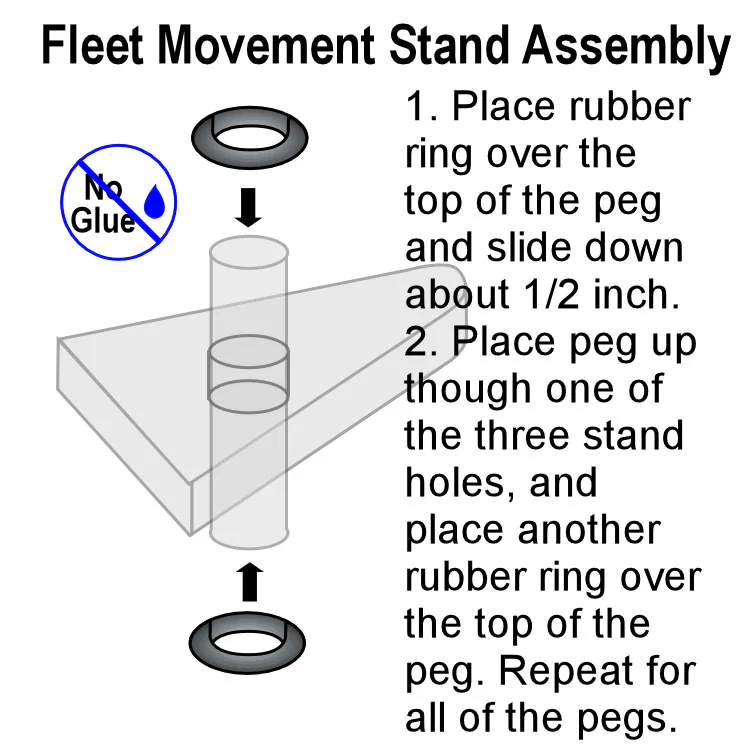 Fleet Movement Stand Assembly

No Glue

1. Place rubber ring over the top of the peg and slide down about 1/2 inch.
2. Place peg up though one of the three stand holes, and place another rubber ring over the top of the peg. Repeat for all of the pegs.