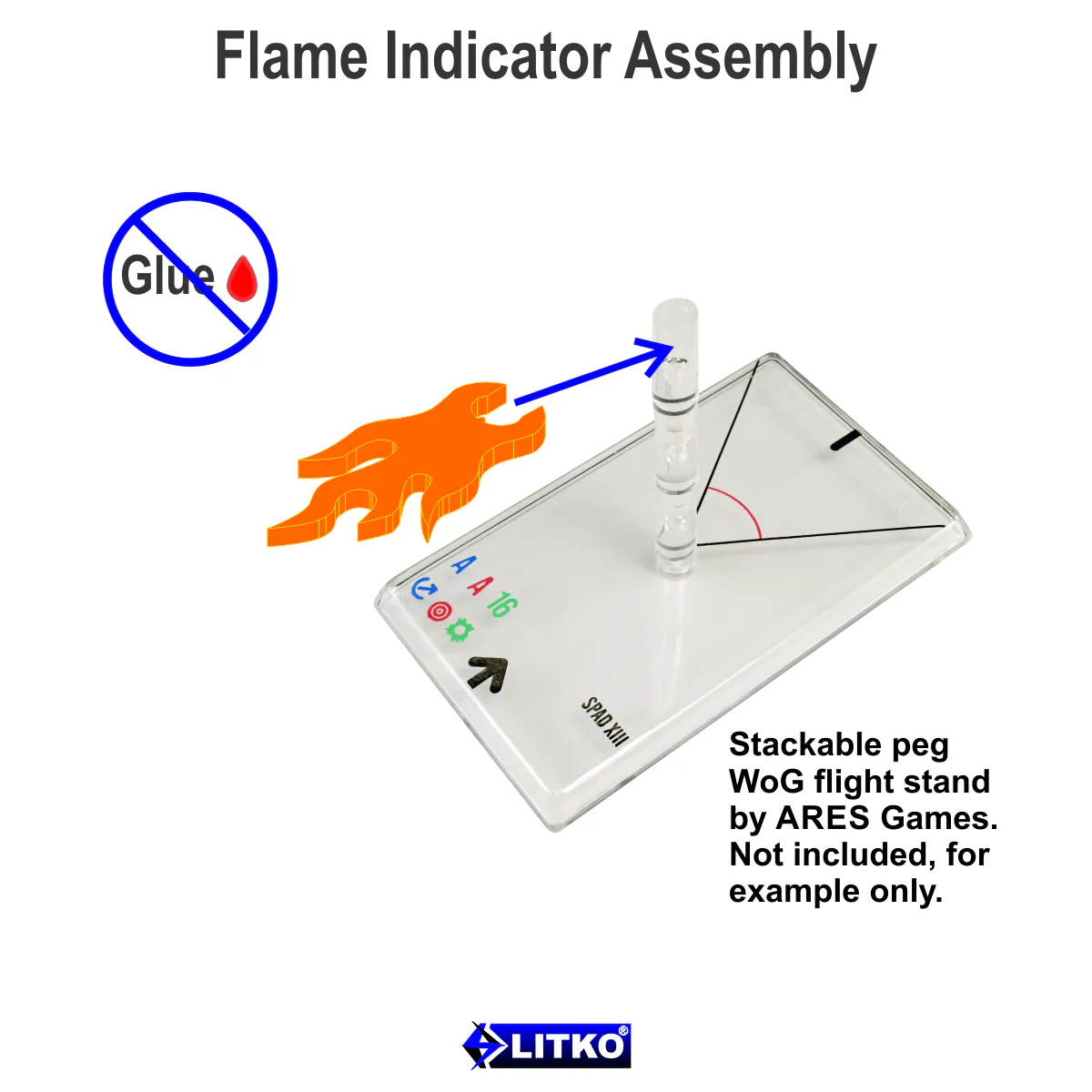 Flame Indicator Assembly

Glue

A A 16

SPAD XIII

Stackable peg WoG flight stand by ARES Games. Not included, for example only.

LITKO®