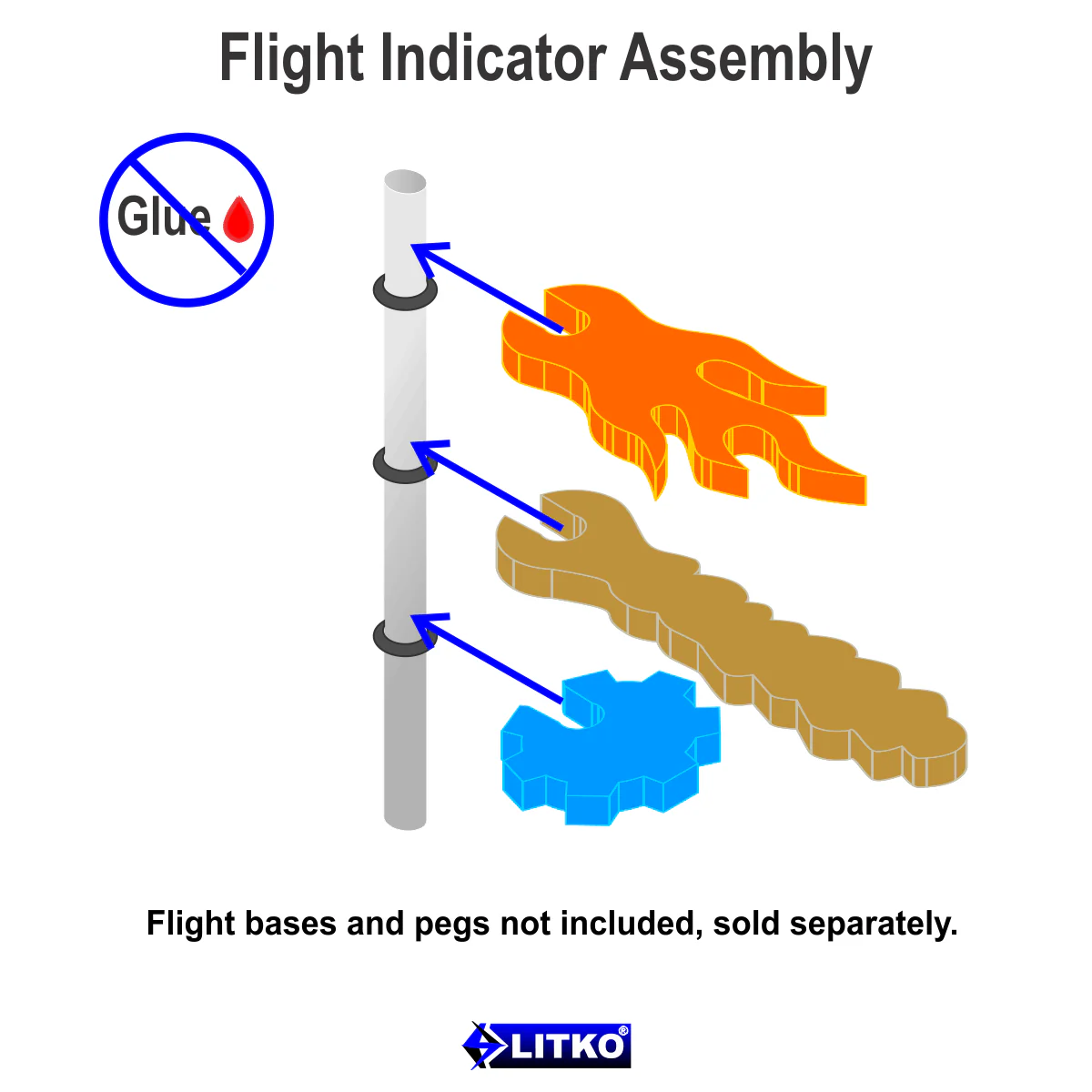 Flight Indicator Assembly

Glue

Flight bases and pegs not included, sold separately.

LITKO®