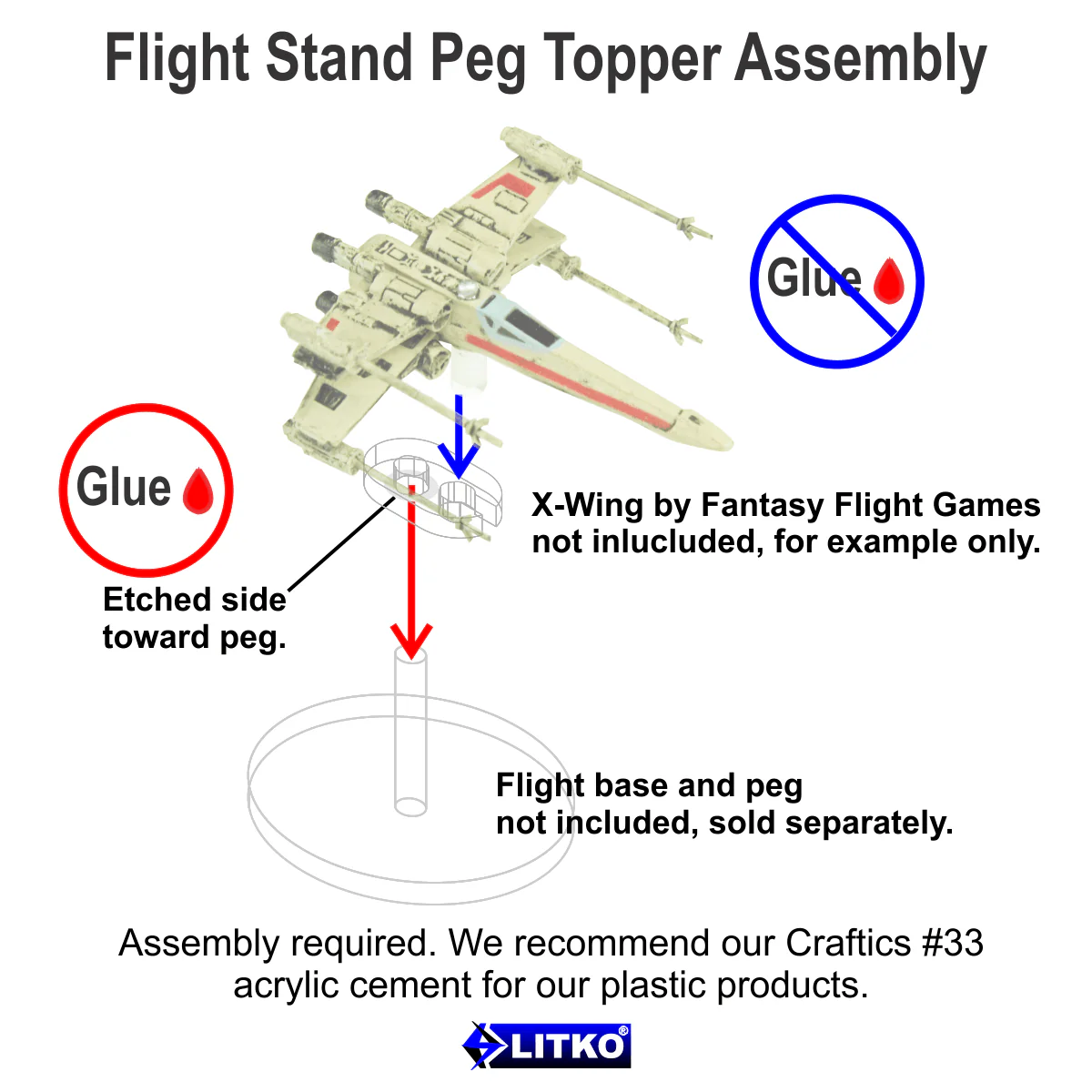 Flight Stand Peg Topper Assembly

Glue

Glue

X-Wing by Fantasy Flight Games not inlucluded, for example only.

Etched side toward peg.

Flight base and peg not included, sold separately.

Assembly required. We recommend our Craftics #33 acrylic cement for our plastic products.

LITKO®