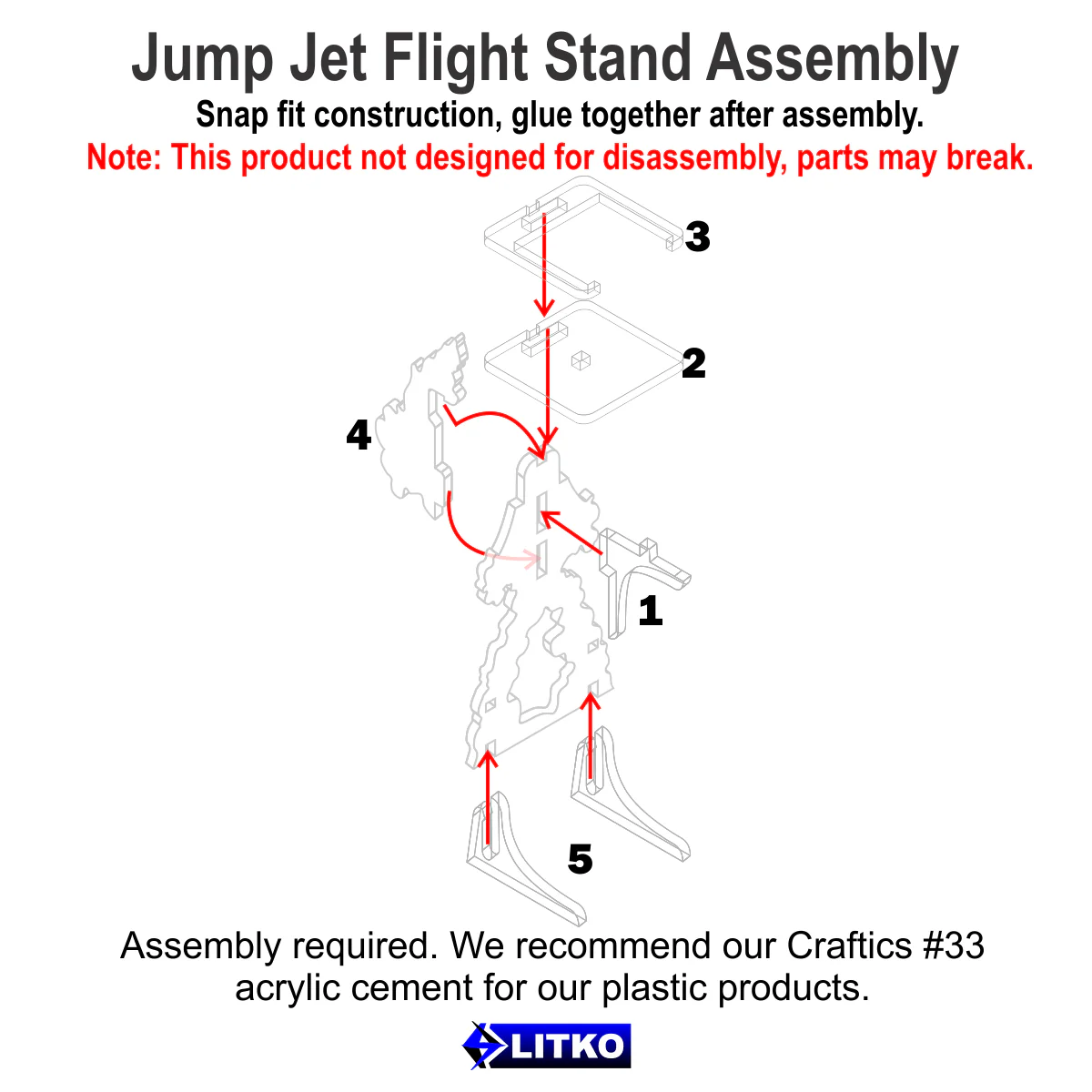 Jump Jet Flight Stand Assembly
Snap fit construction, glue together after assembly.
Note: This product not designed for disassembly, parts may break.

3
2
4
1
5

Assembly required. We recommend our Craftics #33 acrylic cement for our plastic products.

LITKO