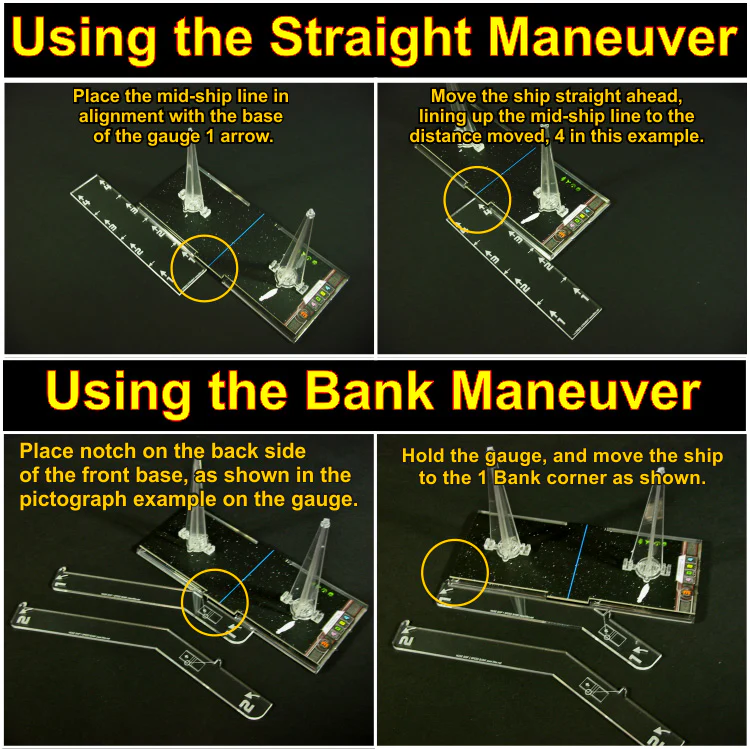 Using the Straight Maneuver

Place the mid-ship line in alignment with the base of the gauge 1 arrow.

Move the ship straight ahead, lining up the mid-ship line to the distance moved, 4 in this example.

Using the Bank Maneuver

Place notch on the back side of the front base, as shown in the pictograph example on the gauge.

Hold the gauge, and move the ship to the 1 Bank corner as shown.